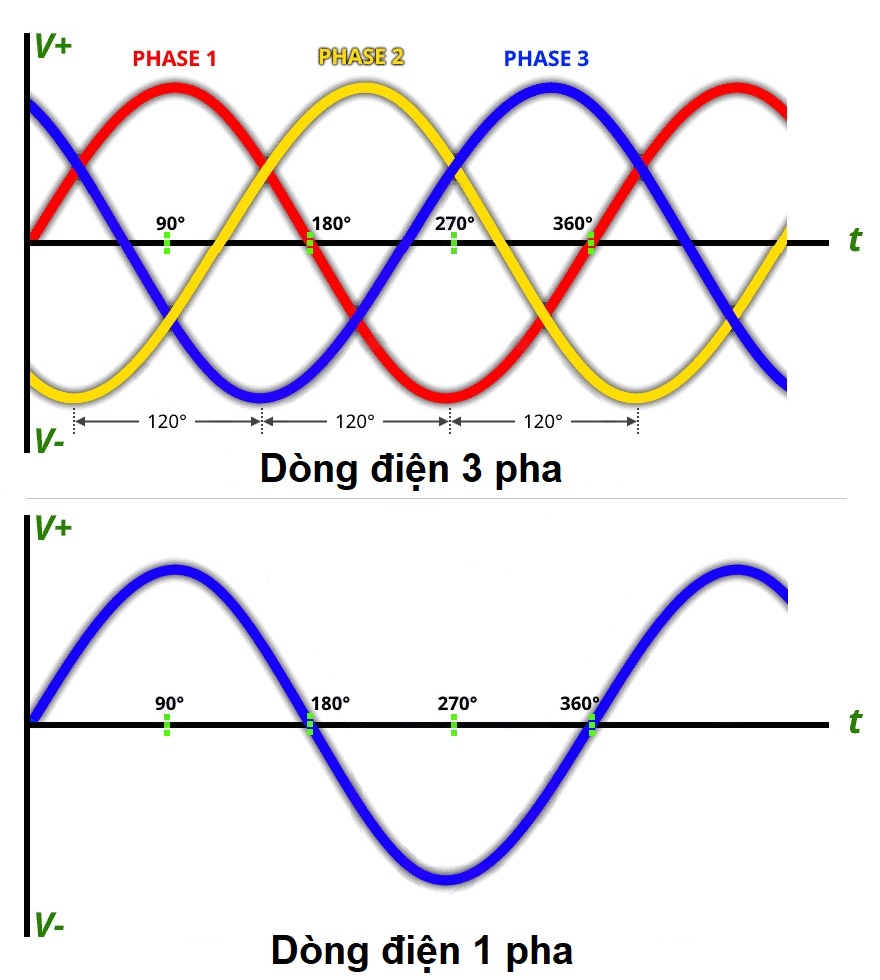 V+
PHASE 1
PHASE 2
PHASE 3
90°
180°
270°
360°
t
120°
120°
120°
V-
Dòng điện 3 pha

V+
90°
180°
270°
360°
t
V-
Dòng điện 1 pha